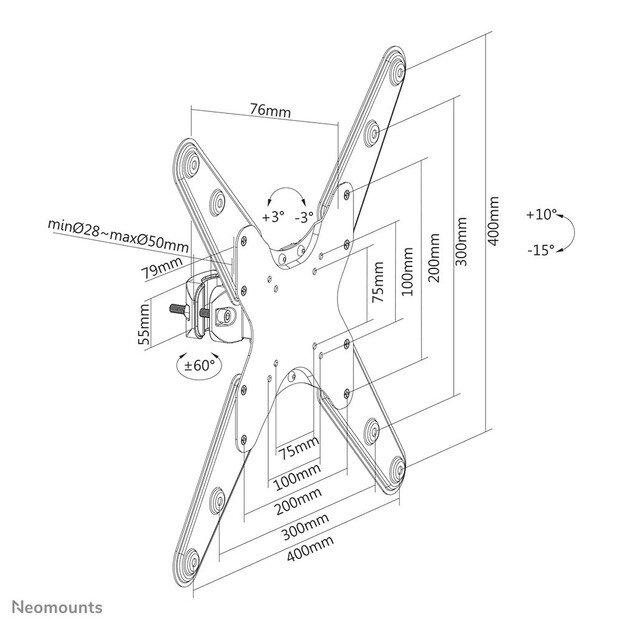 76mm

+3° -3°

minØ28~maxØ50mm

79mm

55mm

±60°

75mm

100mm

200mm

300mm

400mm

+10°

-15°

75mm

100mm

200mm

300mm

400mm

Neomounts