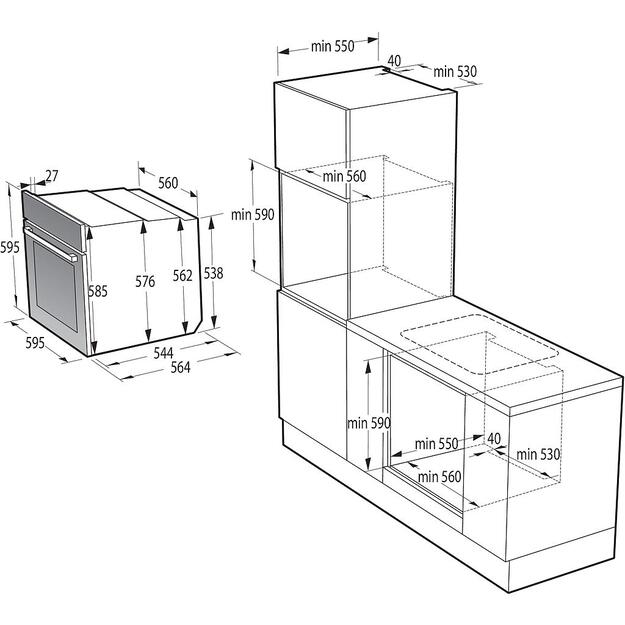 27
560
595
585
576
562
538
595
544
564

min 550
40
min 530
min 560
min 590

min 590
min 550
40
min 530
min 560