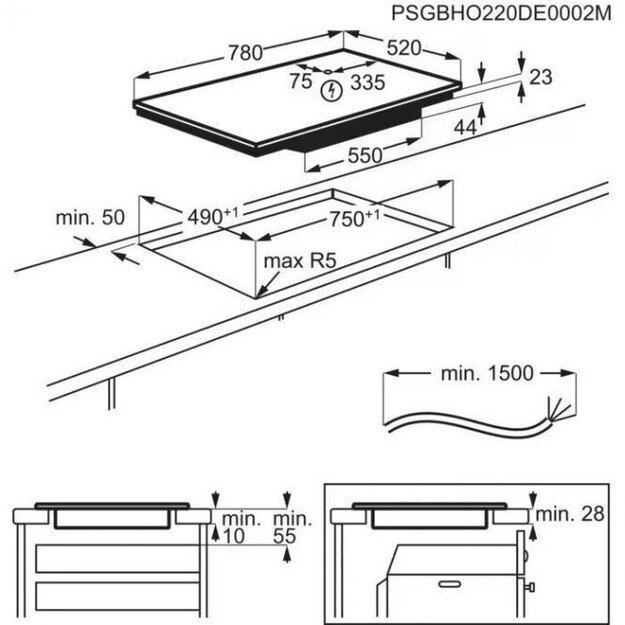 PSGBHO220DE0002M

780
520
75
335
23
44
550

min. 50
$490^{+1}$
$750^{+1}$
max R5

min. 1500

min. 10
min. 55

min. 28