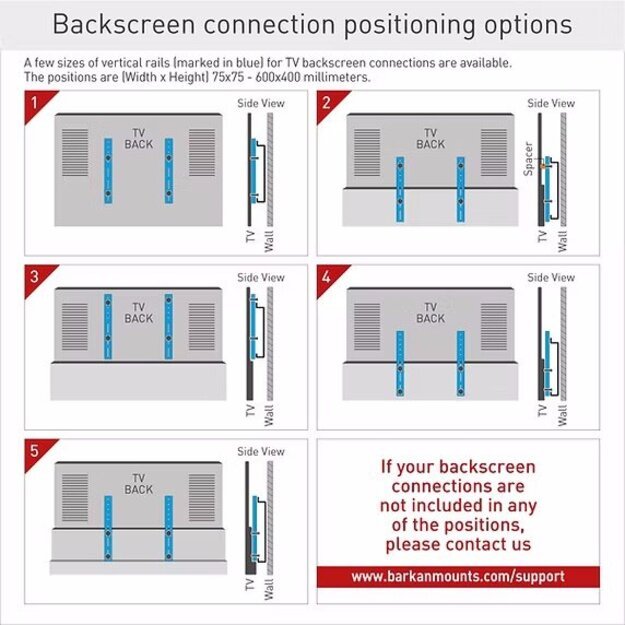 Backscreen connection positioning options

A few sizes of vertical rails (marked in blue) for TV backscreen connections are available.
The positions are (Width x Height) 75x75 - 600x400 millimeters.

1
TV BACK
Side View
TV
Wall

2
TV BACK
Side View
Spacer
TV
Wall

3
TV BACK
Side View
TV
Wall

4
TV BACK
Side View
TV
Wall

5
TV BACK
Side View
TV
Wall

If your backscreen connections are not included in any of the positions, please contact us

www.barkanmounts.com/support