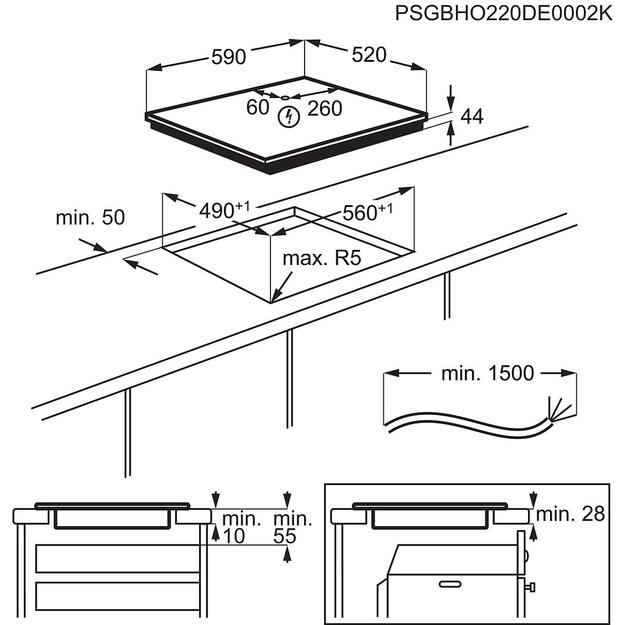 PSGBHO220DE0002K

590

520

60

260

44

min. 50

$490^{+1}$

$560^{+1}$

max. R5

min. 1500

min.
10

min.
55

min. 28