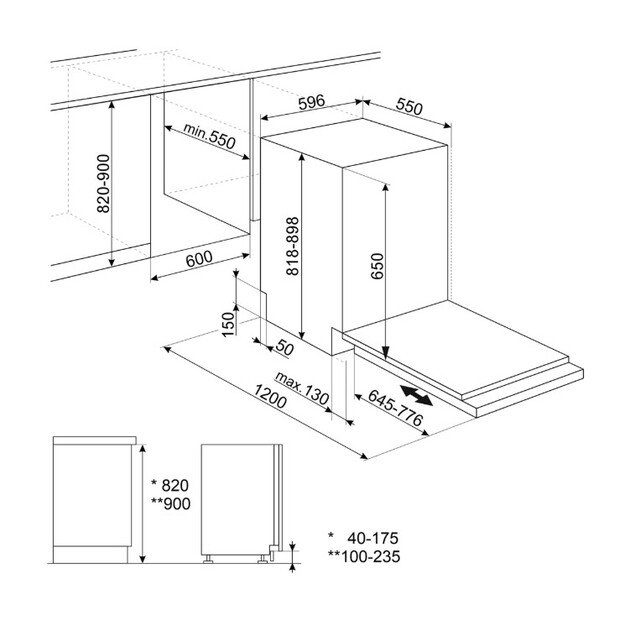 596
550
min.550
820-900
818-898
650
600
150
50
max.130
1200
645-776
* 820
**900
* 40-175
**100-235