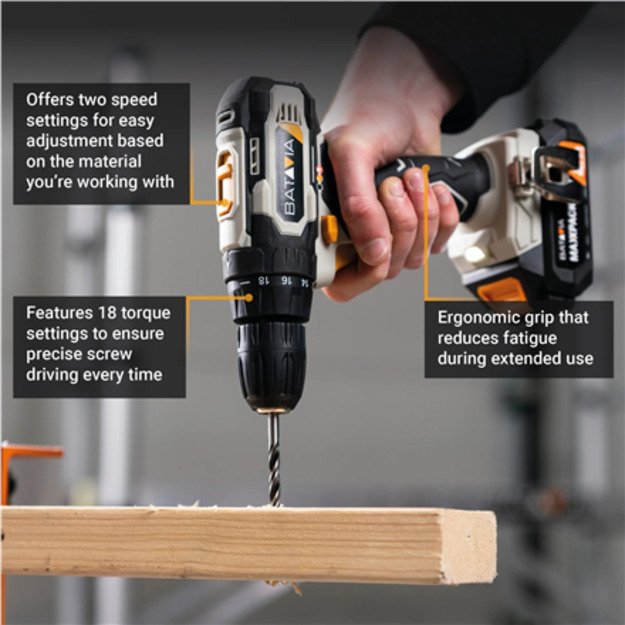 Offers two speed settings for easy adjustment based on the material you're working with

BATAVIA

18 16 14

BATAVIA MAXXPACK

Features 18 torque settings to ensure precise screw driving every time

Ergonomic grip that reduces fatigue during extended use