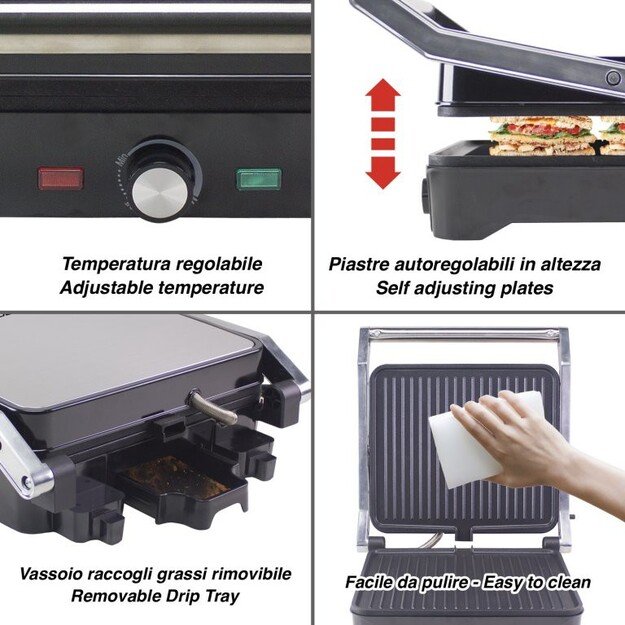 Min

Temperatura regolabile
Adjustable temperature

Piastre autoregolabili in altezza
Self adjusting plates

Vassoio raccogli grassi rimovibile
Removable Drip Tray

Facile da pulire - Easy to clean