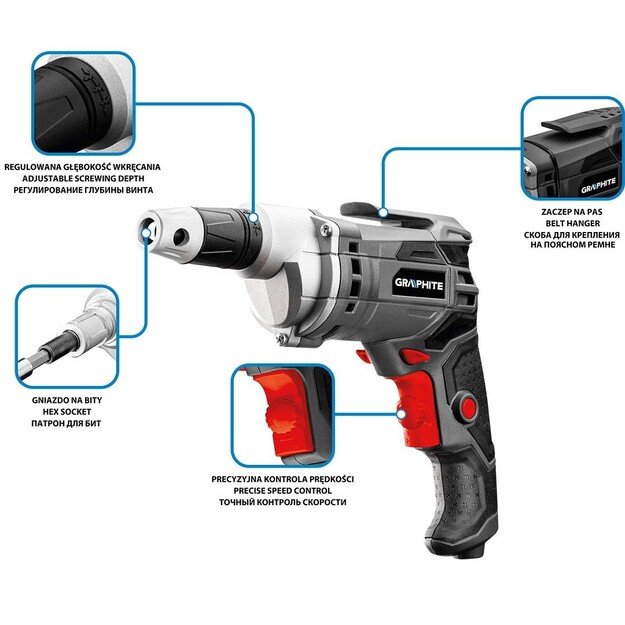 REGULOWANA GŁĘBOKOŚĆ WKRĘCANIA
ADJUSTABLE SCREWING DEPTH
РЕГУЛИРОВАНИЕ ГЛУБИНЫ ВИНТА

GRAPHITE

ZACZEP NA PAS
BELT HANGER
СКОБА ДЛЯ КРЕПЛЕНИЯ НА ПОЯСНОМ РЕМНЕ

GRAPHITE

GNIAZDO NA BITY
HEX SOCKET
ПАТРОН ДЛЯ БИТ

PRECYZYJNA KONTROLA PRĘDKOŚCI
PRECISE SPEED CONTROL
ТОЧНЫЙ КОНТРОЛЬ СКОРОСТИ