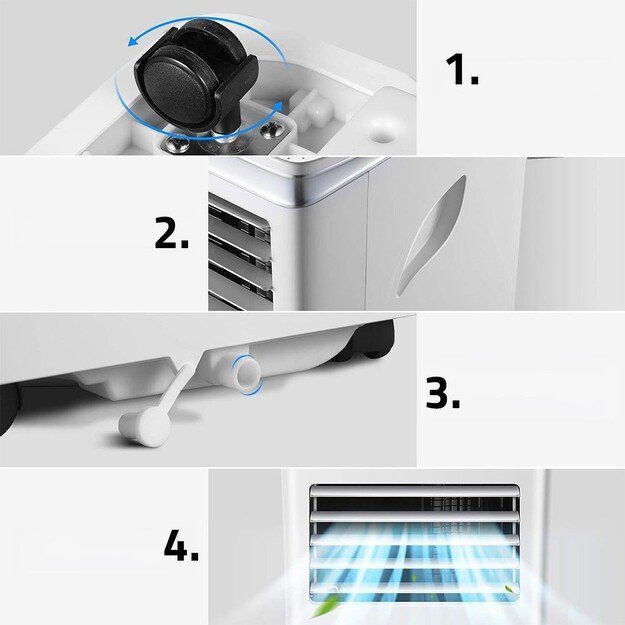 1.

2.

3.

4.