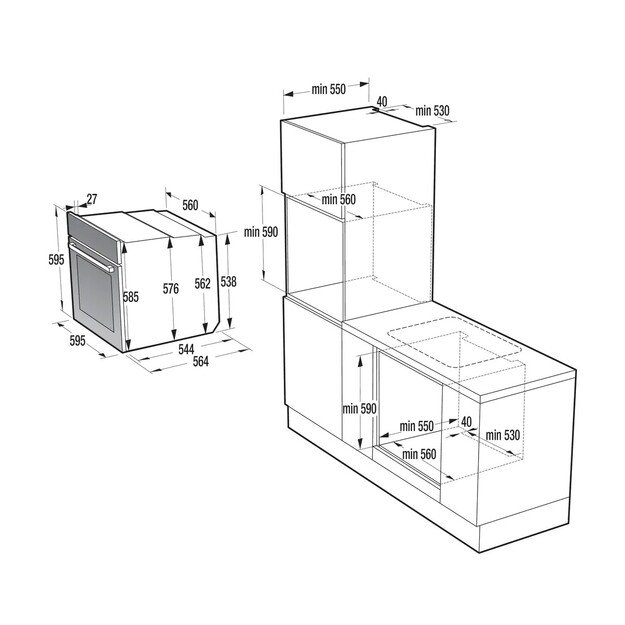 27
560
595
585
576
562
538
595
544
564
min 550
40
min 530
min 560
min 590
min 590
min 550
40
min 530
min 560