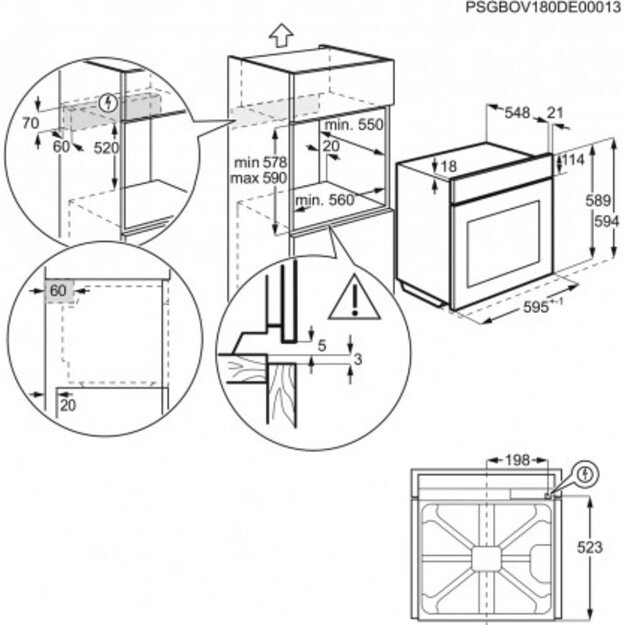 PSGBOV180DE00013

70
60
520

min. 550
20
min 578
max 590
min. 560

548
21
18
114
589
594
595$^{+-1}$

60
20

5
3

198
523