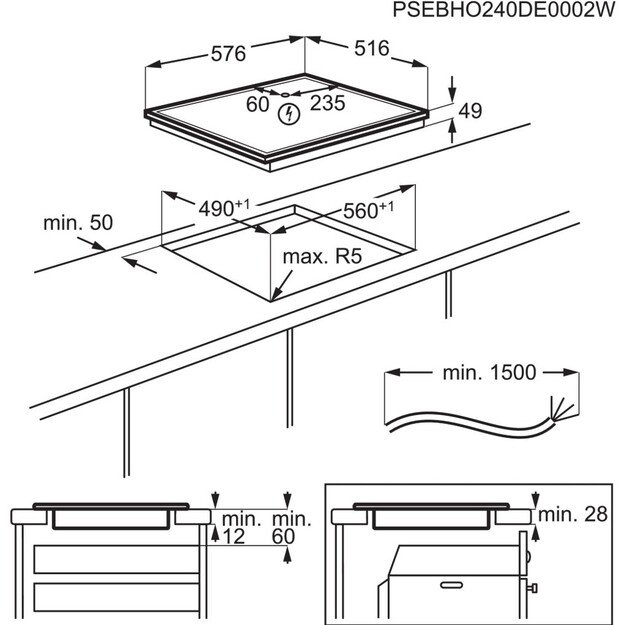 PSEBHO240DE0002W

576

516

60

235

49

$490^{+1}$

$560^{+1}$

min. 50

max. R5

min. 1500

min. 12

min. 60

min. 28