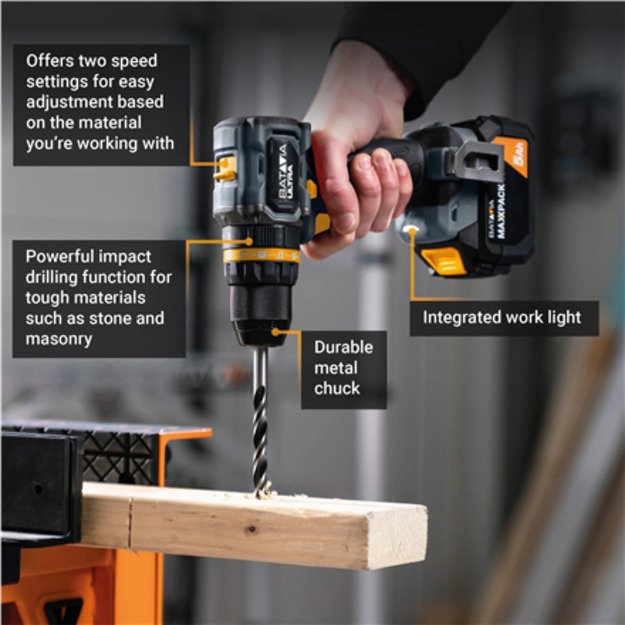 Offers two speed settings for easy adjustment based on the material you're working with

BATAVIA ULTRA

5Ah

BATAVIA MAXXPACK

Powerful impact drilling function for tough materials such as stone and masonry

Integrated work light

Durable metal chuck