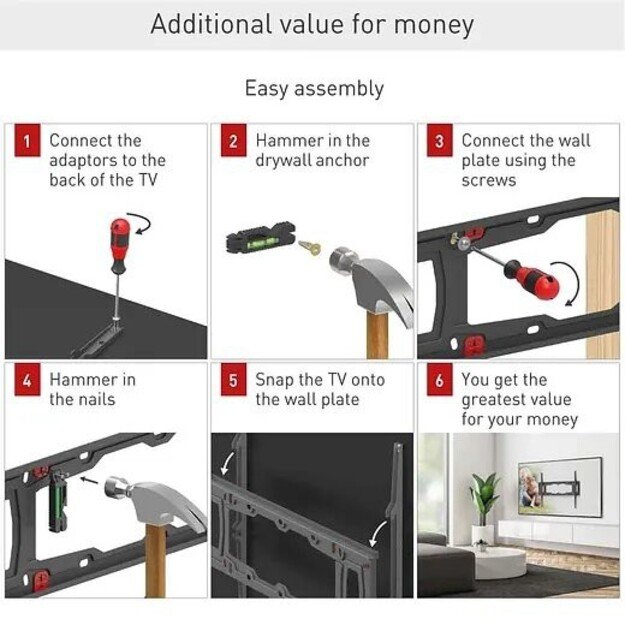 Additional value for money

Easy assembly

1 Connect the adaptors to the back of the TV

2 Hammer in the drywall anchor

3 Connect the wall plate using the screws

4 Hammer in the nails

5 Snap the TV onto the wall plate

6 You get the greatest value for your money