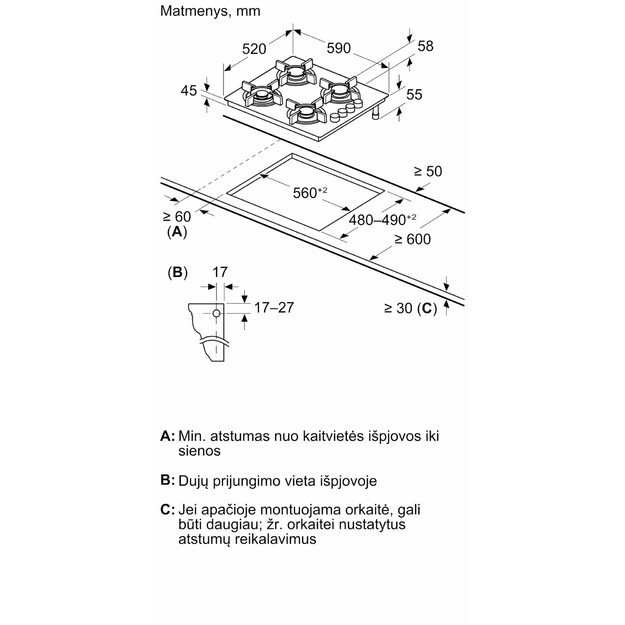 Matmenys, mm

520
590
58
45
55

≥ 50
$560^{+2}$
≥ 60
(A)
$480–490^{+2}$
≥ 600

(B)
17
17–27
≥ 30 (C)

A: Min. atstumas nuo kaitvietės išpjovos iki sienos

B: Dujų prijungimo vieta išpjovoje

C: Jei apačioje montuojama orkaitė, gali būti daugiau; žr. orkaitei nustatytus atstumų reikalavimus