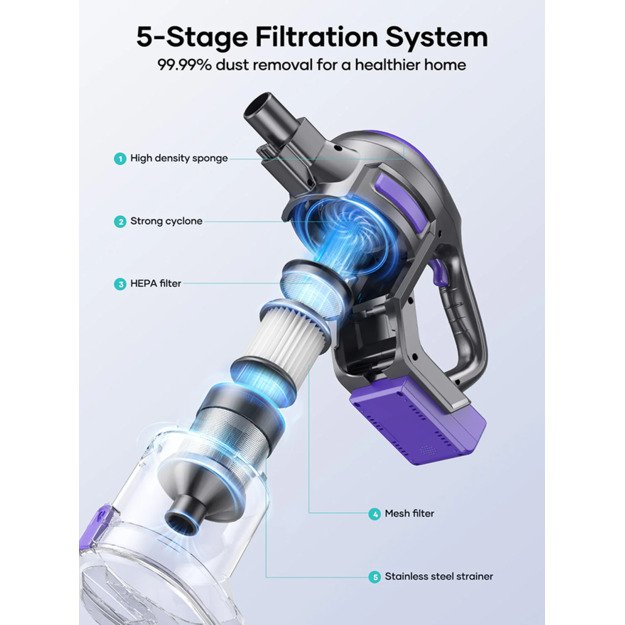 5-Stage Filtration System
99.99% dust removal for a healthier home

1 High density sponge

2 Strong cyclone

3 HEPA filter

4 Mesh filter

5 Stainless steel strainer