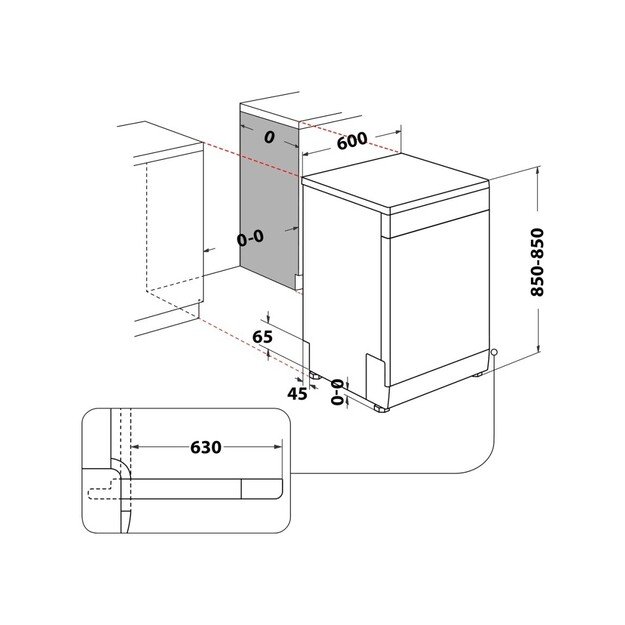 0
600
0-0
850-850
65
45
0-0
630