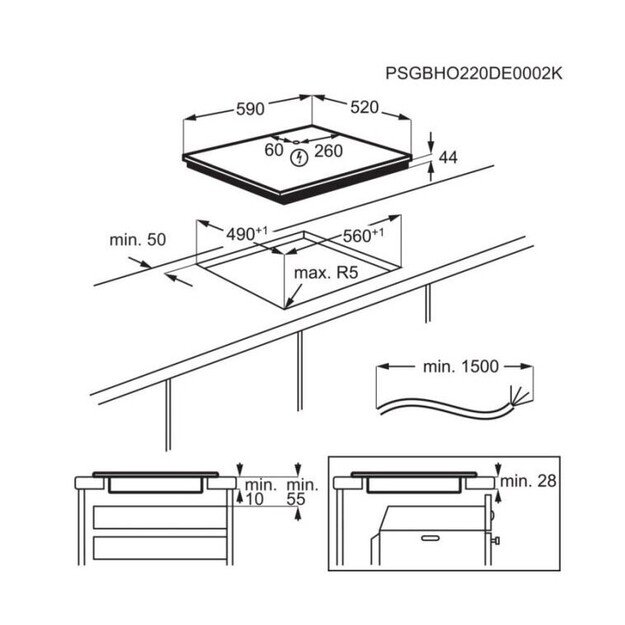 PSGBHO220DE0002K

590
520
60
260
44

min. 50
$490^{+1}$
$560^{+1}$
max. R5

min. 1500

min. 10
min. 55

min. 28