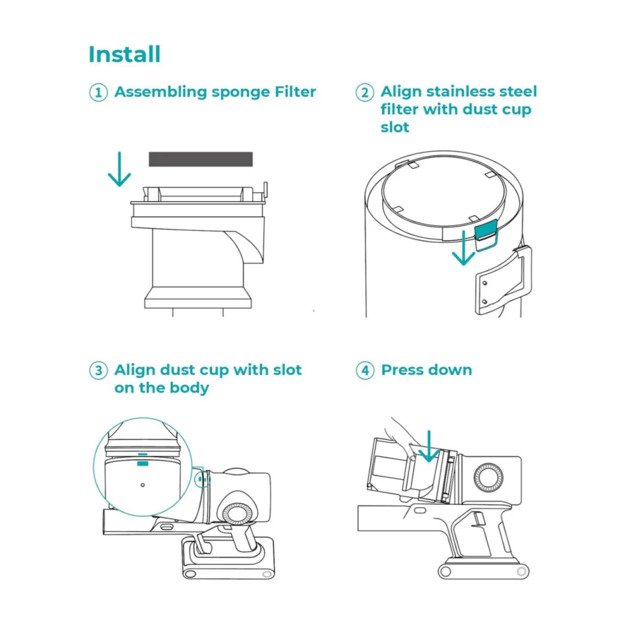 Install

① Assembling sponge Filter

② Align stainless steel filter with dust cup slot

③ Align dust cup with slot on the body

④ Press down