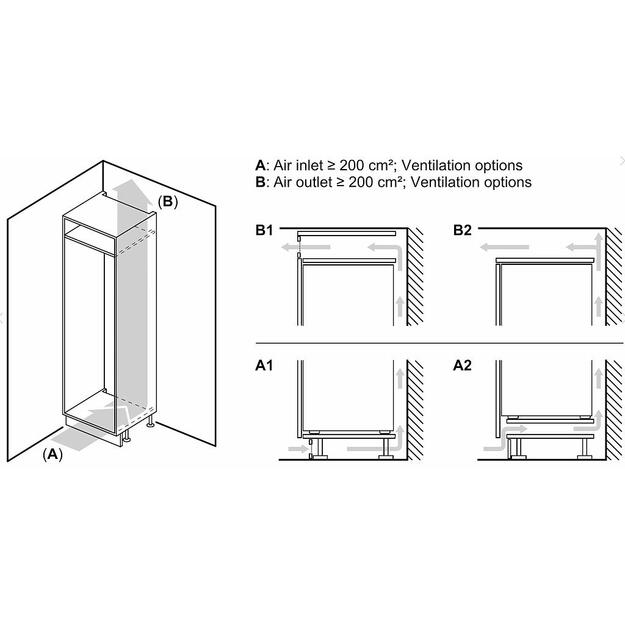 (B)

(A)

A: Air inlet ≥ 200 cm²; Ventilation options
B: Air outlet ≥ 200 cm²; Ventilation options

B1

B2

A1

A2